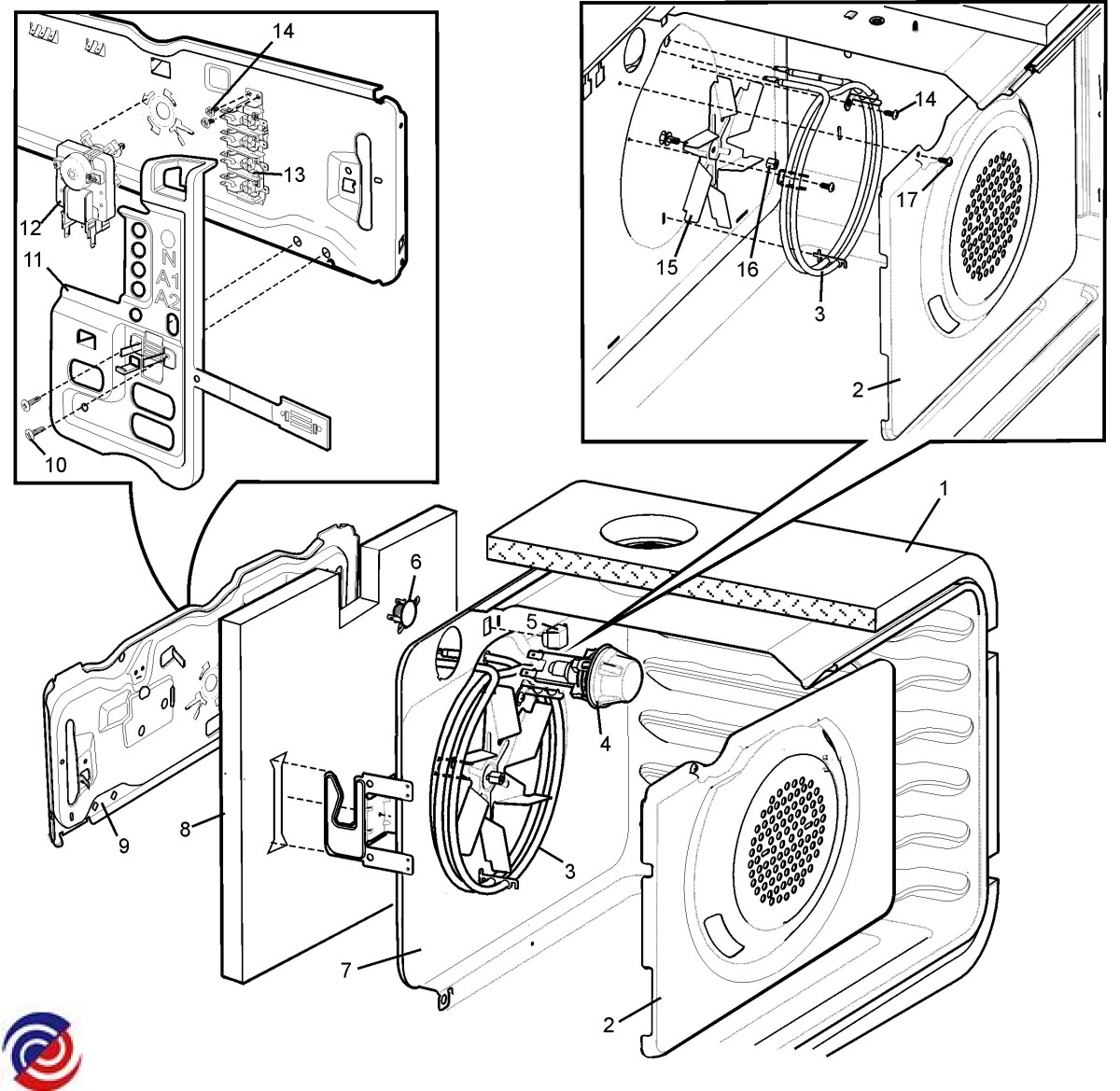 14
13
12
11
N
A1
A2
10
14
17
15
16
3
2
1
6
5
4
9
8
3
7
2